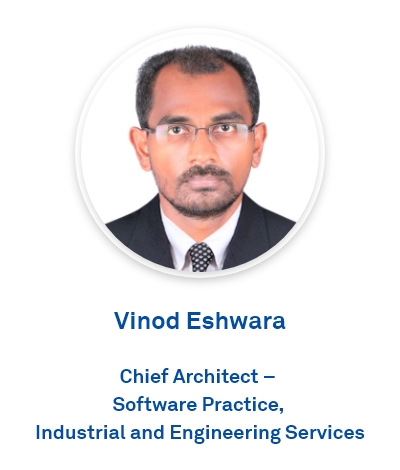 Vinod Eshwara

Chief Architect – Software Practice, Industrial and Engineering Services