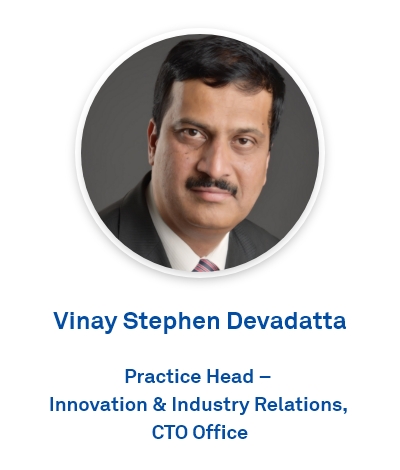 Vinay Stephen Devadatta

Practice Head –
Innovation & Industry Relations,
CTO Office