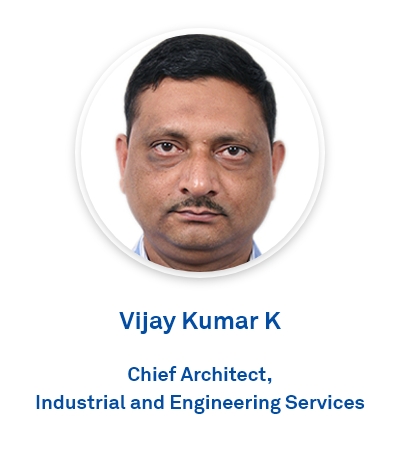 Vijay Kumar K

Chief Architect,
Industrial and Engineering Services