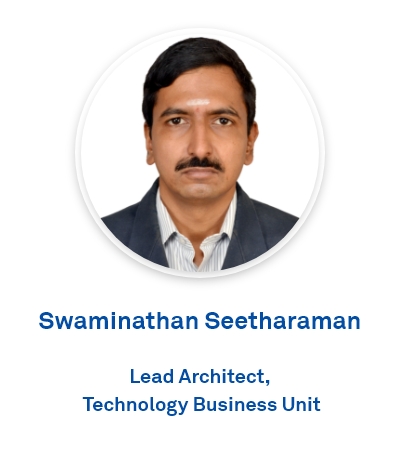 Swaminathan Seetharaman

Lead Architect,
Technology Business Unit