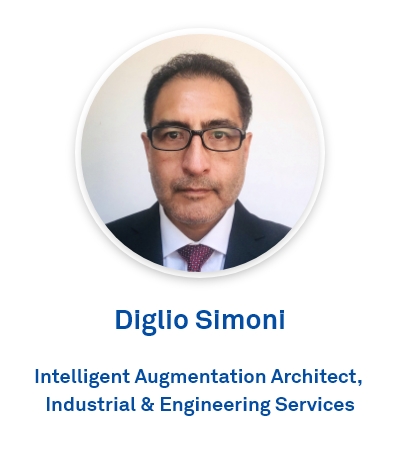 Diglio Simoni

Intelligent Augmentation Architect, Industrial & Engineering Services