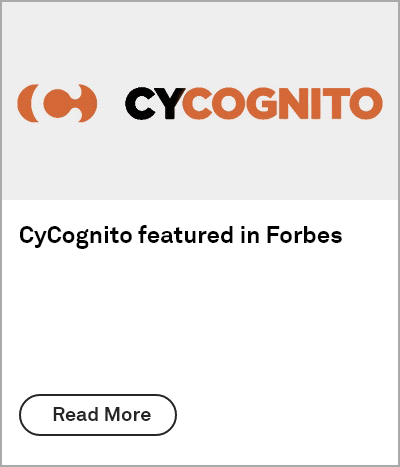 CYCOGNITO

CyCognito featured in Forbes

Read More