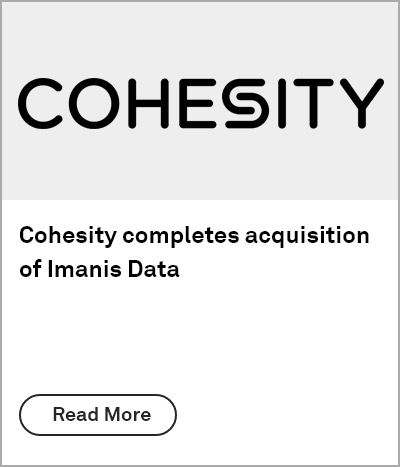 COHESITY

Cohesity completes acquisition of Imanis Data

Read More