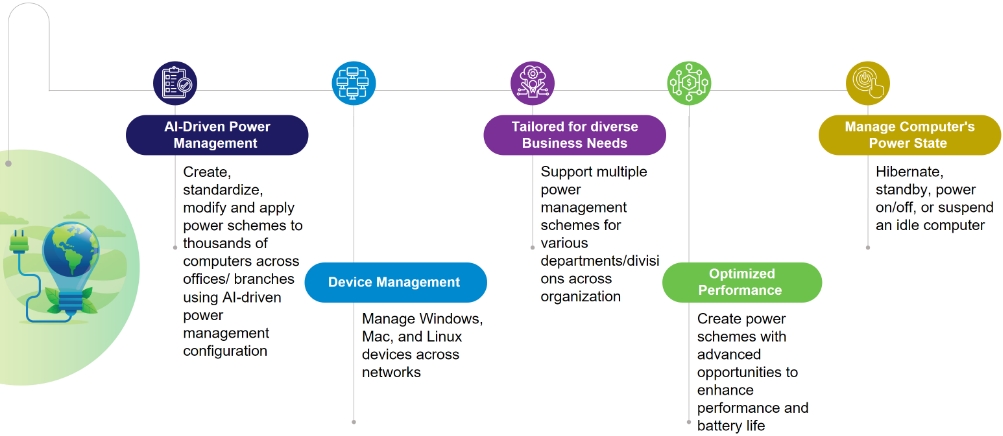 AI-Driven Power Management

Create, standardize, modify and apply power schemes to thousands of computers across offices/ branches using AI-driven power management configuration

Device Management

Manage Windows, Mac, and Linux devices across networks

Tailored for diverse Business Needs

Support multiple power management schemes for various departments/divisions across organization

Optimized Performance

Create power schemes with advanced opportunities to enhance performance and battery life

Manage Computer's Power State

Hibernate, standby, power on/off, or suspend an idle computer