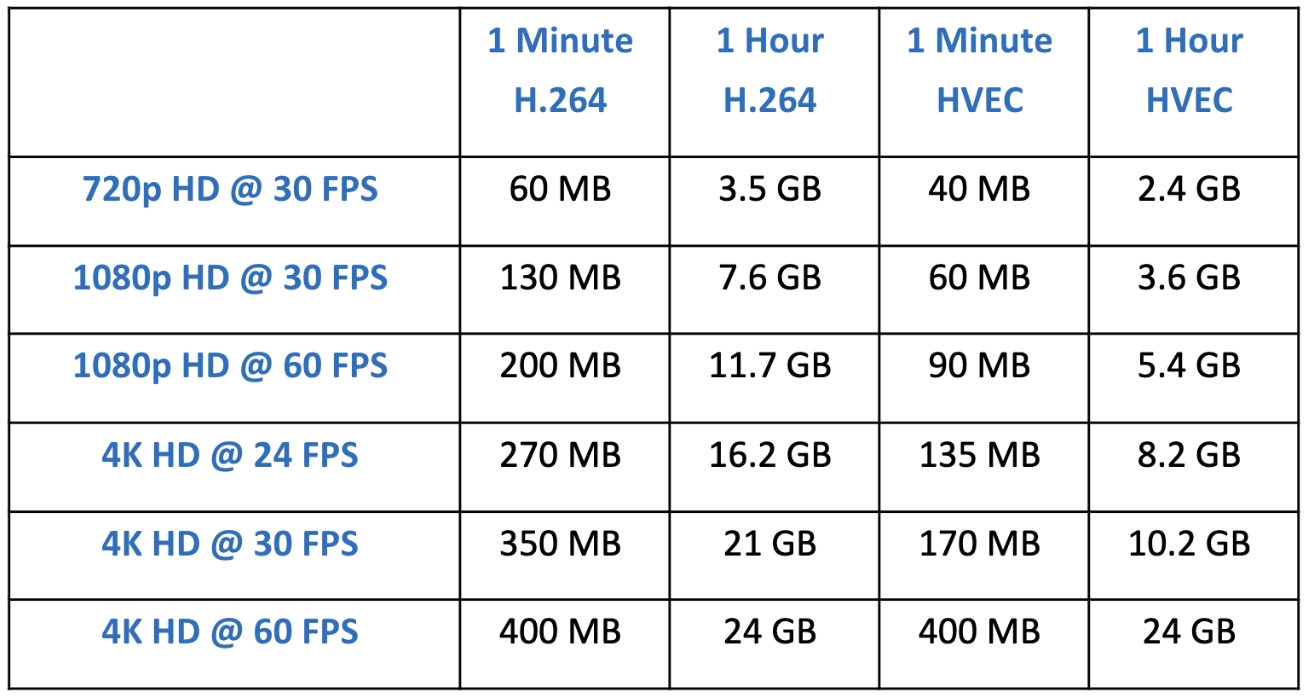 | | 1 Minute H.264 | 1 Hour H.264 | 1 Minute HVEC | 1 Hour HVEC |
|---|---|---|---|---|
| 720p HD @ 30 FPS | 60 MB | 3.5 GB | 40 MB | 2.4 GB |
| 1080p HD @ 30 FPS | 130 MB | 7.6 GB | 60 MB | 3.6 GB |
| 1080p HD @ 60 FPS | 200 MB | 11.7 GB | 90 MB | 5.4 GB |
| 4K HD @ 24 FPS | 270 MB | 16.2 GB | 135 MB | 8.2 GB |
| 4K HD @ 30 FPS | 350 MB | 21 GB | 170 MB | 10.2 GB |
| 4K HD @ 60 FPS | 400 MB | 24 GB | 400 MB | 24 GB |