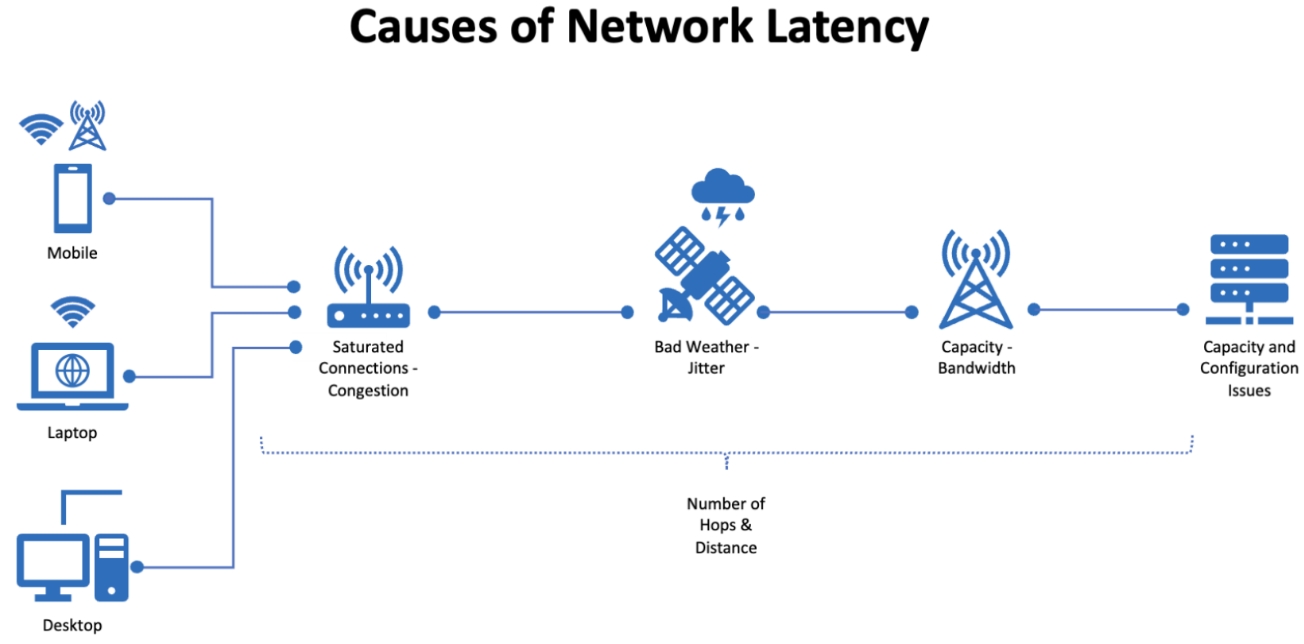 Causes of Network Latency

Mobile

Laptop

Desktop

Saturated Connections - Congestion

Bad Weather - Jitter

Capacity - Bandwidth

Capacity and Configuration Issues

Number of Hops & Distance