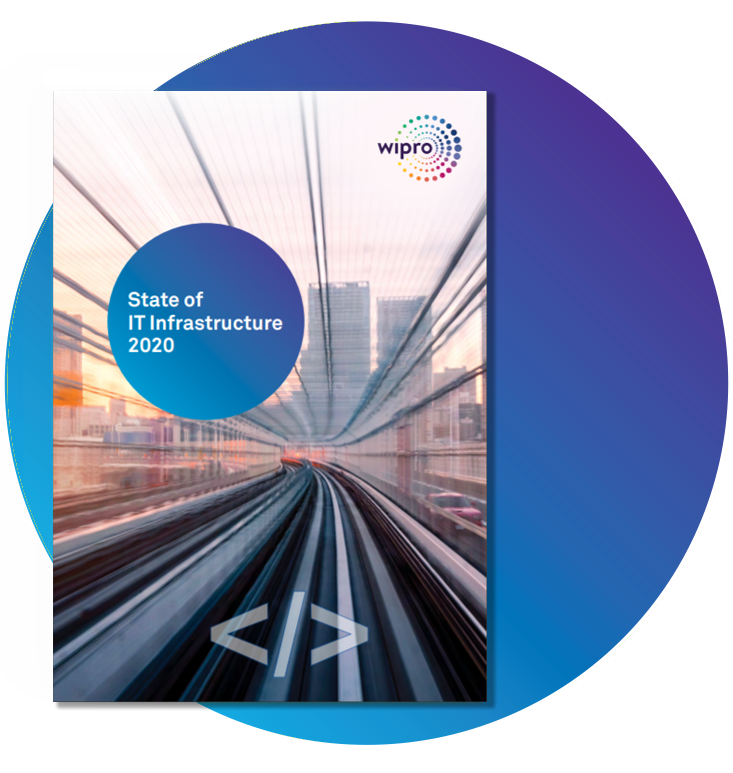 wipro

State of
IT Infrastructure
2020

</>