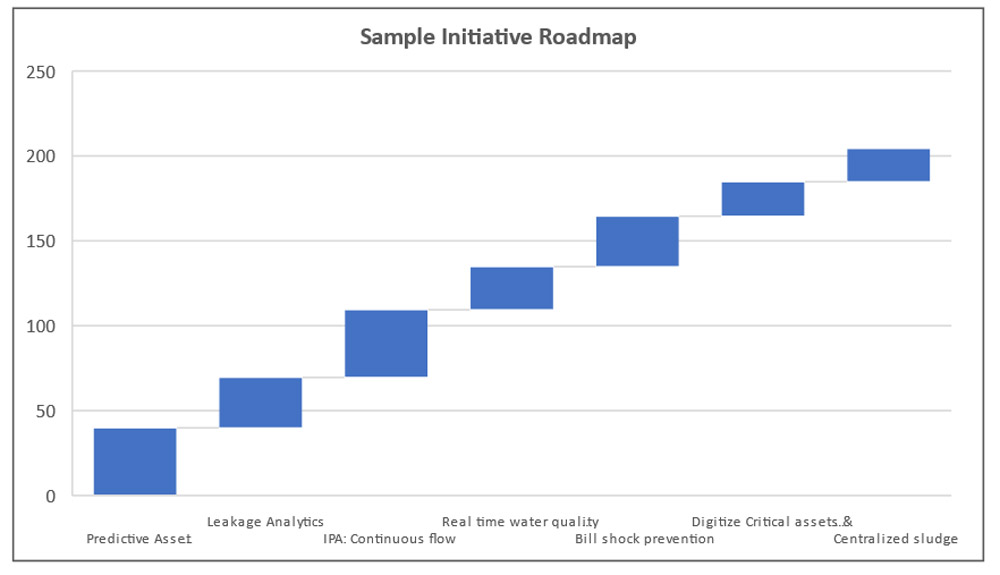 Sample Initiative Roadmap

250
200
150
100
50
0

Predictive Asset
Leakage Analytics
IPA: Continuous flow
Real time water quality
Bill shock prevention
Digitize Critical assets.&
Centralized sludge