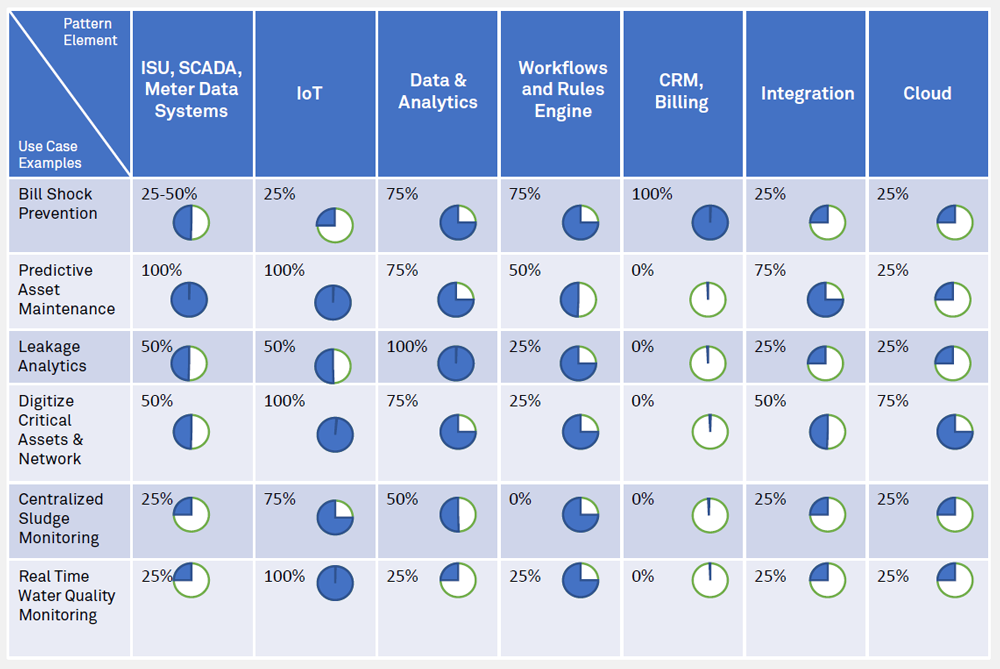 | Pattern Element / Use Case Examples | ISU, SCADA, Meter Data Systems | IoT | Data & Analytics | Workflows and Rules Engine | CRM, Billing | Integration | Cloud |
|---|---|---|---|---|---|---|---|
| Bill Shock Prevention | 25-50% | 25% | 75% | 75% | 100% | 25% | 25% |
| Predictive Asset Maintenance | 100% | 100% | 75% | 50% | 0% | 75% | 25% |
| Leakage Analytics | 50% | 50% | 100% | 25% | 0% | 25% | 25% |
| Digitize Critical Assets & Network | 50% | 100% | 75% | 25% | 0% | 50% | 75% |
| Centralized Sludge Monitoring | 25% | 75% | 50% | 0% | 0% | 25% | 25% |
| Real Time Water Quality Monitoring | 25% | 100% | 25% | 25% | 0% | 25% | 25% |