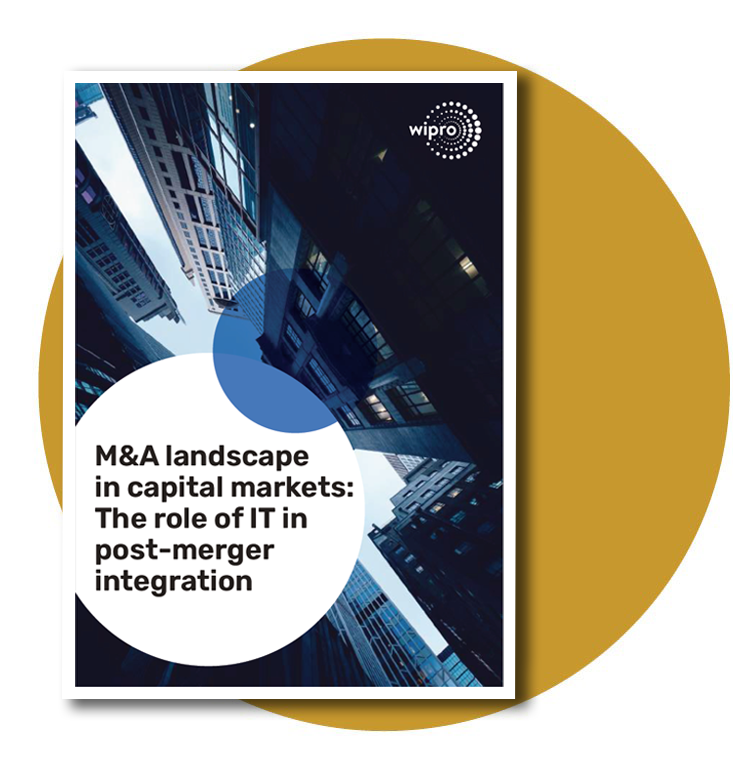 wipro

M&A landscape in capital markets: The role of IT in post-merger integration