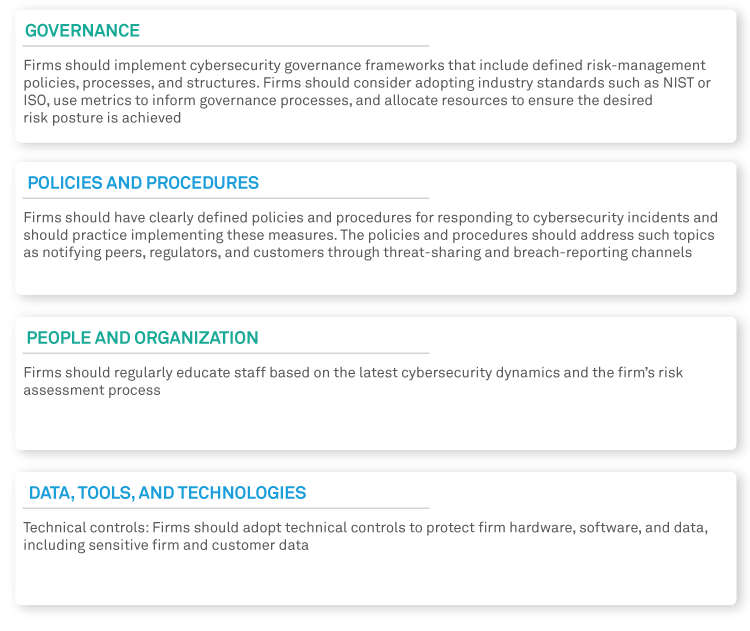 GOVERNANCE

Firms should implement cybersecurity governance frameworks that include defined risk-management policies, processes, and structures. Firms should consider adopting industry standards such as NIST or ISO, use metrics to inform governance processes, and allocate resources to ensure the desired risk posture is achieved

POLICIES AND PROCEDURES

Firms should have clearly defined policies and procedures for responding to cybersecurity incidents and should practice implementing these measures. The policies and procedures should address such topics as notifying peers, regulators, and customers through threat-sharing and breach-reporting channels

PEOPLE AND ORGANIZATION

Firms should regularly educate staff based on the latest cybersecurity dynamics and the firm's risk assessment process

DATA, TOOLS, AND TECHNOLOGIES

Technical controls: Firms should adopt technical controls to protect firm hardware, software, and data, including sensitive firm and customer data