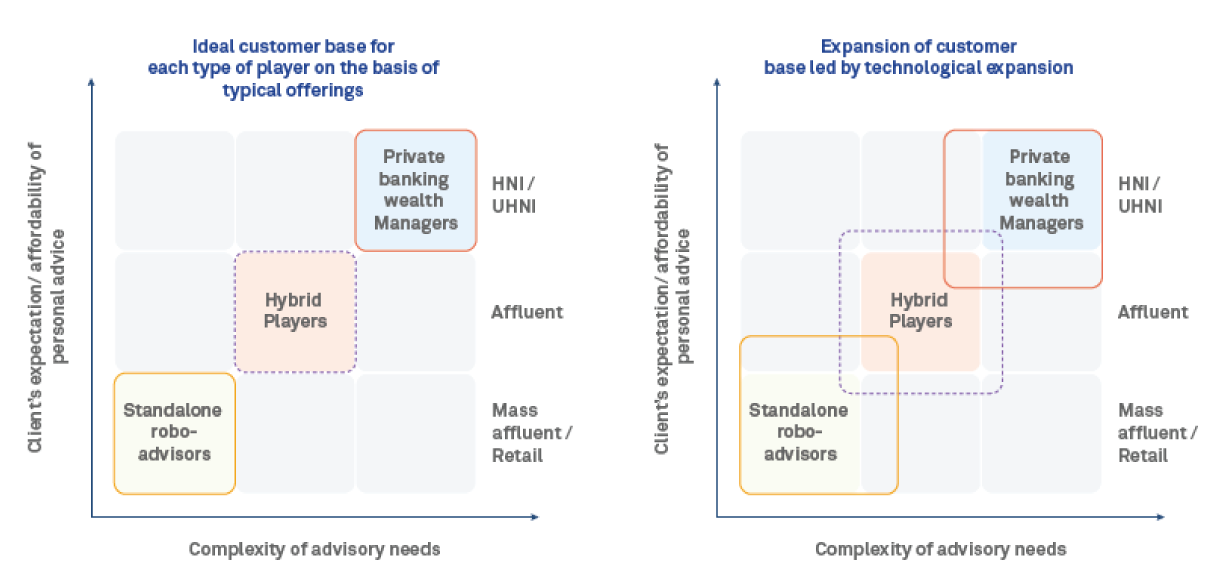 Ideal customer base for each type of player on the basis of typical offerings

Client's expectation/ affordability of personal advice

Private banking wealth Managers

HNI / UHNI

Hybrid Players

Affluent

Standalone robo-advisors

Mass affluent / Retail

Complexity of advisory needs

Expansion of customer base led by technological expansion

Client's expectation/ affordability of personal advice

Private banking wealth Managers

HNI / UHNI

Hybrid Players

Affluent

Standalone robo-advisors

Mass affluent / Retail

Complexity of advisory needs