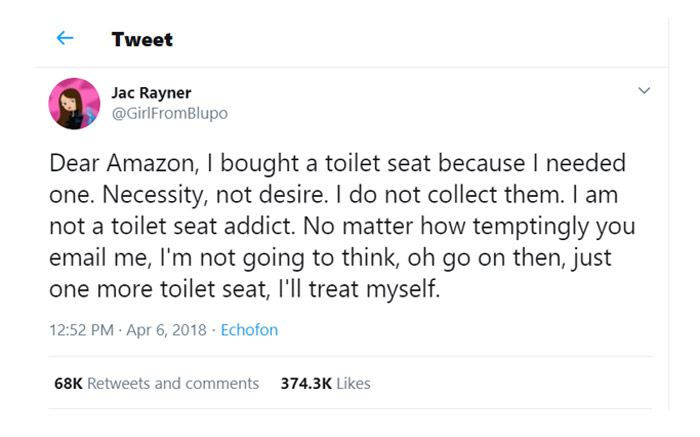 Tweet

Jac Rayner
@GirlFromBlupo

Dear Amazon, I bought a toilet seat because I needed one. Necessity, not desire. I do not collect them. I am not a toilet seat addict. No matter how temptingly you email me, I'm not going to think, oh go on then, just one more toilet seat, I'll treat myself.

12:52 PM · Apr 6, 2018 · Echofon

68K Retweets and comments 374.3K Likes