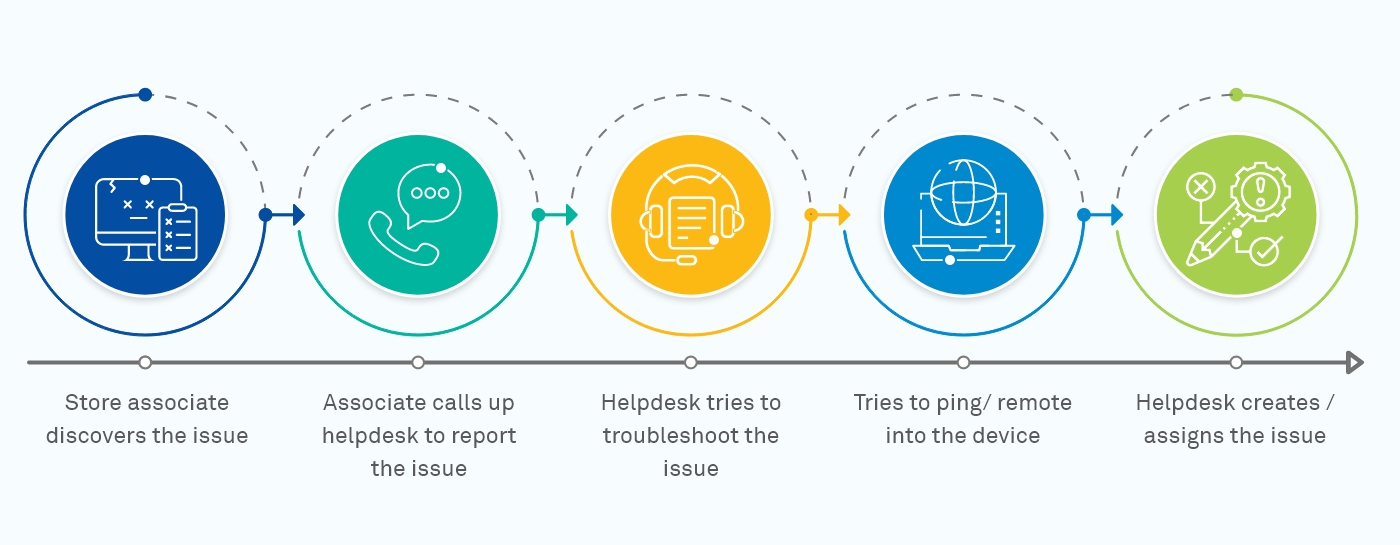 Store associate discovers the issue

Associate calls up helpdesk to report the issue

Helpdesk tries to troubleshoot the issue

Tries to ping/ remote into the device

Helpdesk creates / assigns the issue