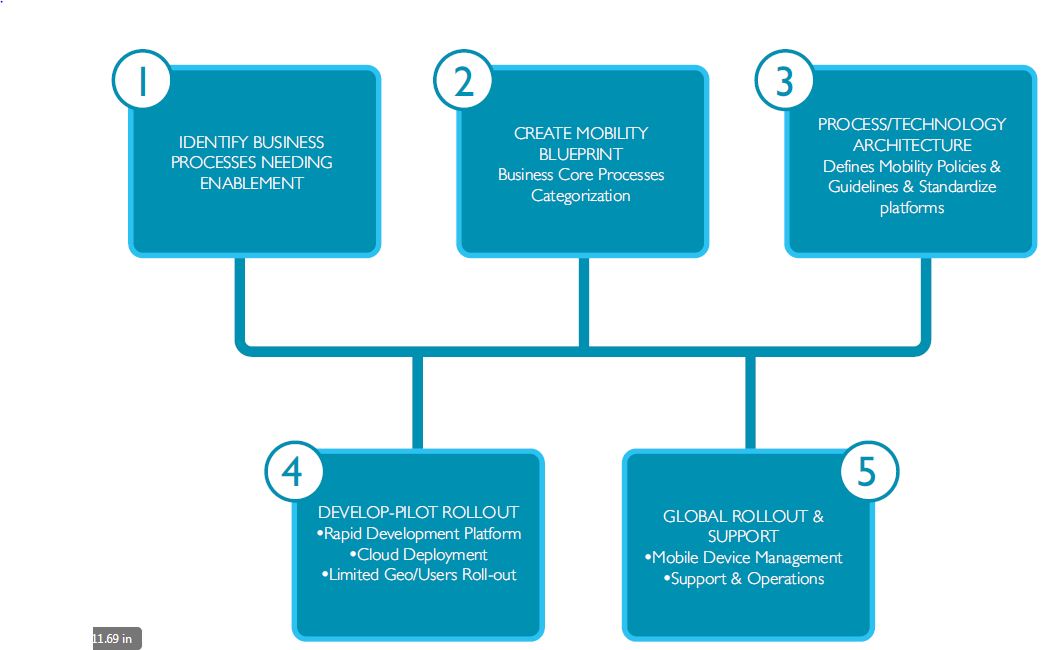 1

IDENTIFY BUSINESS PROCESSES NEEDING ENABLEMENT

2

CREATE MOBILITY BLUEPRINT
Business Core Processes Categorization

3

PROCESS/TECHNOLOGY ARCHITECTURE
Defines Mobility Policies & Guidelines & Standardize platforms

4

DEVELOP-PILOT ROLLOUT
•Rapid Development Platform
•Cloud Deployment
•Limited Geo/Users Roll-out

5

GLOBAL ROLLOUT & SUPPORT
•Mobile Device Management
•Support & Operations

11.69 in