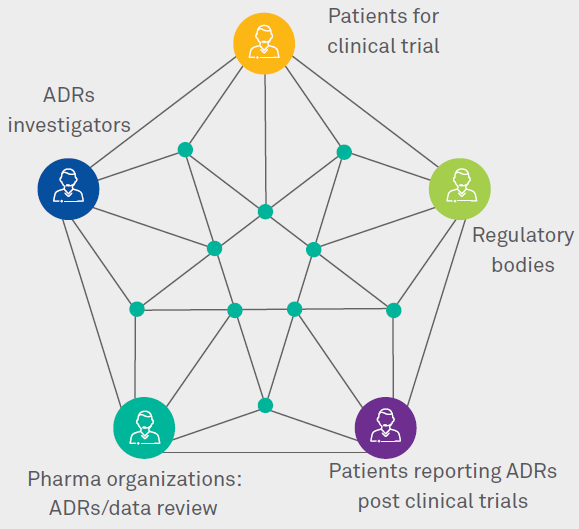 Patients for clinical trial

ADRs investigators

Regulatory bodies

Pharma organizations: ADRs/data review

Patients reporting ADRs post clinical trials