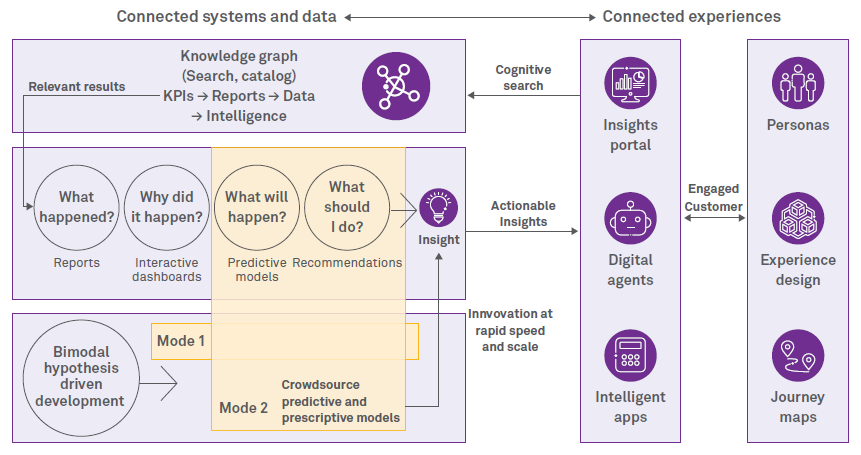 Connected systems and data ⟷ Connected experiences

Knowledge graph
(Search, catalog)
KPIs → Reports → Data
→ Intelligence

Relevant results

Cognitive search

What happened?
Reports

Why did it happen?
Interactive dashboards

What will happen?
Predictive models

What should I do?
Recommendations

Insight

Actionable Insights

Bimodal hypothesis driven development

Mode 1

Mode 2

Crowdsource predictive and prescriptive models

Innvovation at rapid speed and scale

Insights portal

Digital agents

Intelligent apps

Engaged Customer

Personas

Experience design

Journey maps