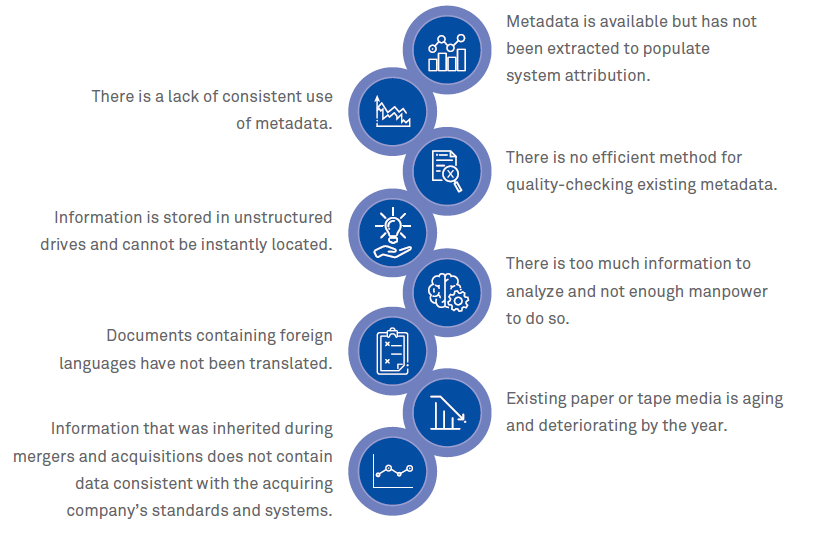 Metadata is available but has not been extracted to populate system attribution.

There is a lack of consistent use of metadata.

There is no efficient method for quality-checking existing metadata.

Information is stored in unstructured drives and cannot be instantly located.

There is too much information to analyze and not enough manpower to do so.

Documents containing foreign languages have not been translated.

Existing paper or tape media is aging and deteriorating by the year.

Information that was inherited during mergers and acquisitions does not contain data consistent with the acquiring company's standards and systems.