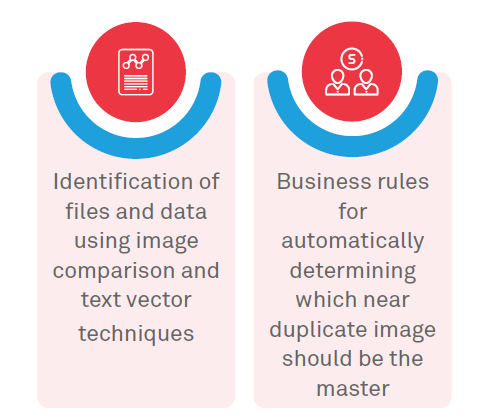 Identification of files and data using image comparison and text vector techniques

Business rules for automatically determining which near duplicate image should be the master