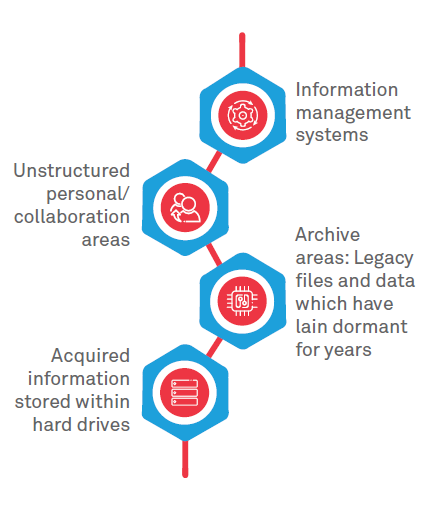 Information management systems

Unstructured personal/ collaboration areas

Archive areas: Legacy files and data which have lain dormant for years

Acquired information stored within hard drives