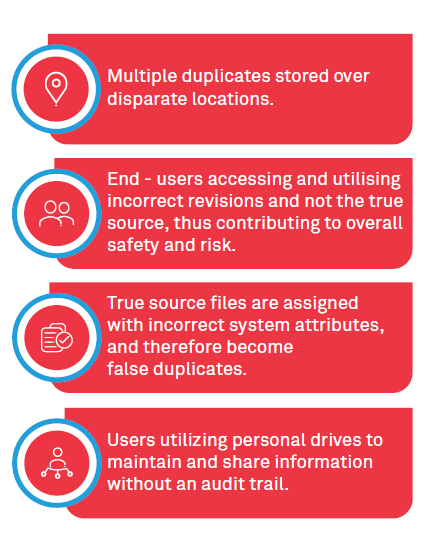 Multiple duplicates stored over disparate locations.

End - users accessing and utilising incorrect revisions and not the true source, thus contributing to overall safety and risk.

True source files are assigned with incorrect system attributes, and therefore become false duplicates.

Users utilizing personal drives to maintain and share information without an audit trail.