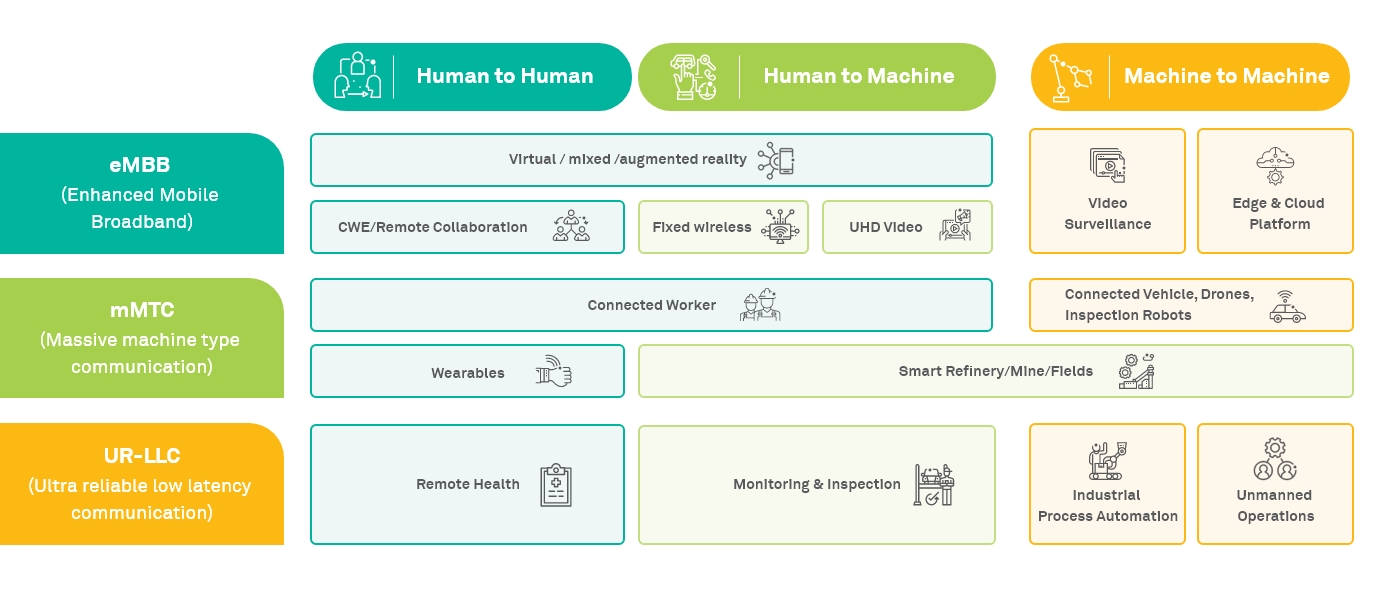 Human to Human

Human to Machine

Machine to Machine

eMBB
(Enhanced Mobile Broadband)

Virtual / mixed /augmented reality

CWE/Remote Collaboration

Fixed wireless

UHD Video

Video Surveillance

Edge & Cloud Platform

mMTC
(Massive machine type communication)

Connected Worker

Connected Vehicle, Drones, Inspection Robots

Wearables

Smart Refinery/Mine/Fields

UR-LLC
(Ultra reliable low latency communication)

Remote Health

Monitoring & Inspection

Industrial Process Automation

Unmanned Operations