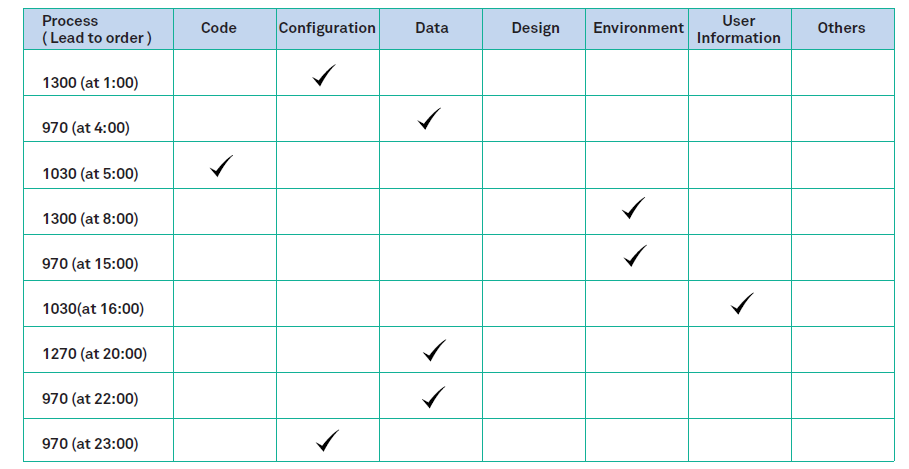 | Process ( Lead to order ) | Code | Configuration | Data | Design | Environment | User Information | Others |
|---|---|---|---|---|---|---|---|
| 1300 (at 1:00) | | ✓ | | | | | |
| 970 (at 4:00) | | | ✓ | | | | |
| 1030 (at 5:00) | ✓ | | | | | | |
| 1300 (at 8:00) | | | | | ✓ | | |
| 970 (at 15:00) | | | | | ✓ | | |
| 1030(at 16:00) | | | | | | ✓ | |
| 1270 (at 20:00) | | | ✓ | | | | |
| 970 (at 22:00) | | | ✓ | | | | |
| 970 (at 23:00) | | ✓ | | | | | |