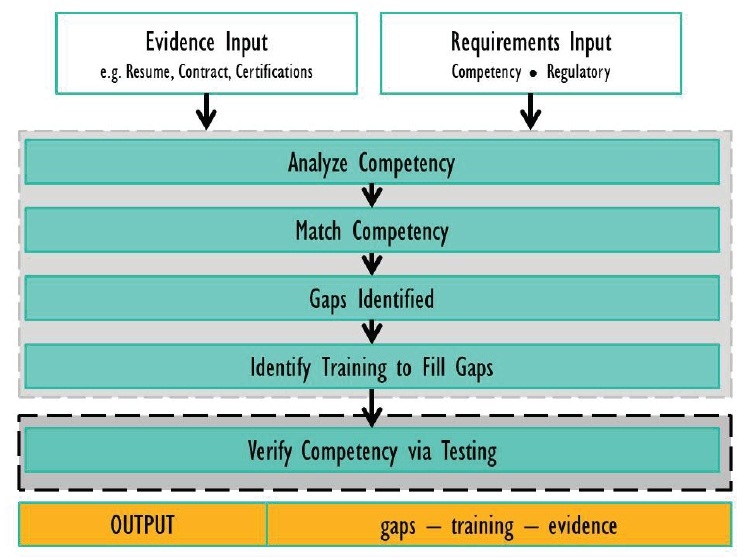 Evidence Input
e.g. Resume, Contract, Certifications

Requirements Input
Competency • Regulatory

Analyze Competency

Match Competency

Gaps Identified

Identify Training to Fill Gaps

Verify Competency via Testing

OUTPUT

gaps — training — evidence