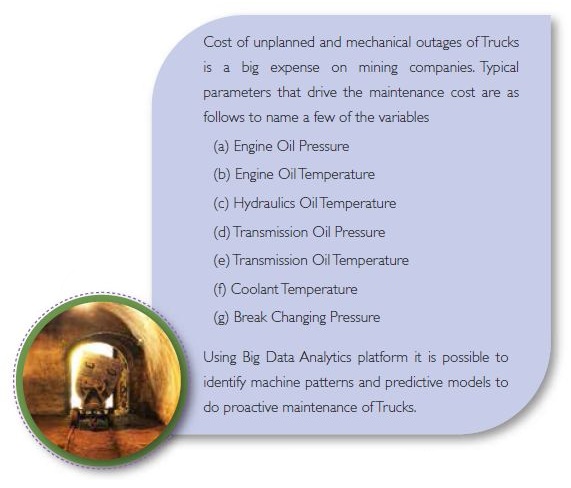 Cost of unplanned and mechanical outages of Trucks is a big expense on mining companies. Typical parameters that drive the maintenance cost are as follows to name a few of the variables

(a) Engine Oil Pressure
(b) Engine Oil Temperature
(c) Hydraulics Oil Temperature
(d) Transmission Oil Pressure
(e) Transmission Oil Temperature
(f) Coolant Temperature
(g) Break Changing Pressure

Using Big Data Analytics platform it is possible to identify machine patterns and predictive models to do proactive maintenance of Trucks.