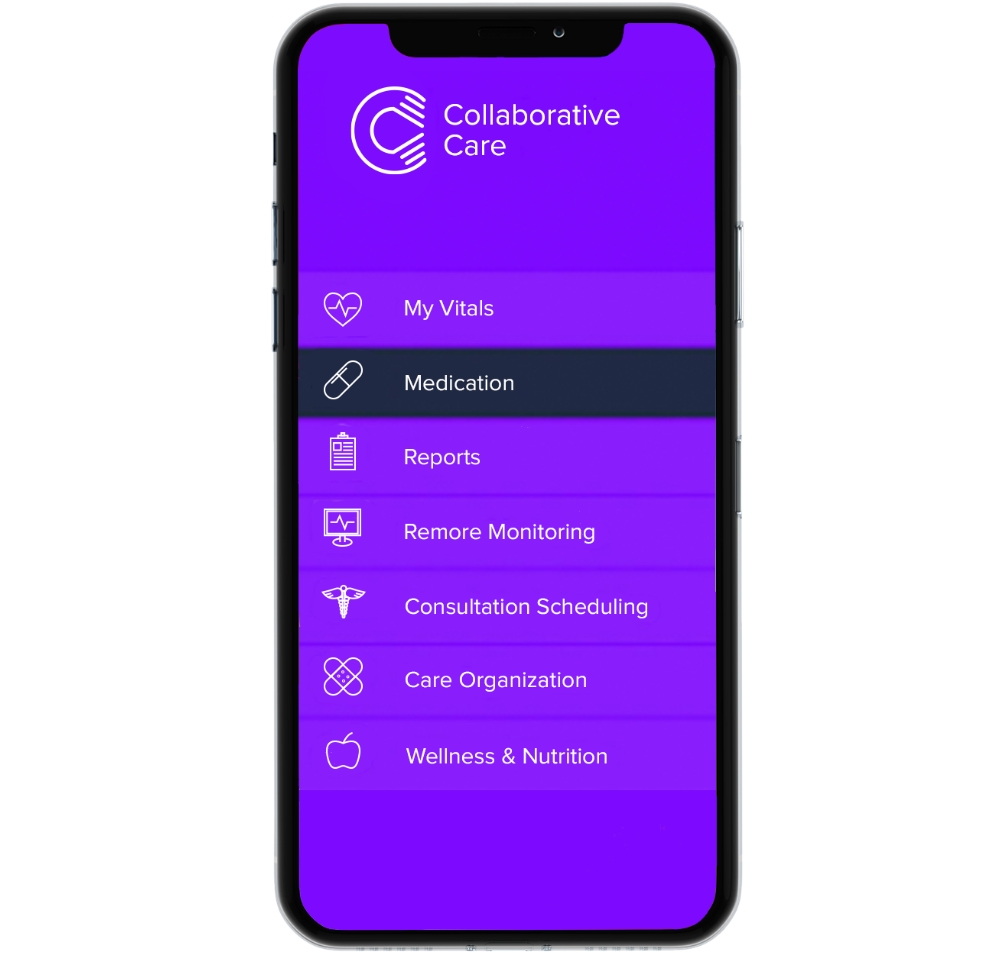 Collaborative Care

My Vitals

Medication

Reports

Remore Monitoring

Consultation Scheduling

Care Organization

Wellness & Nutrition