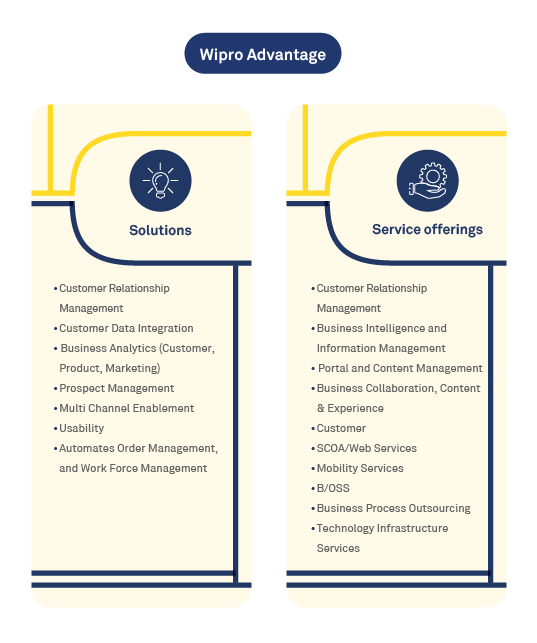 Wipro Advantage

Solutions

• Customer Relationship Management
• Customer Data Integration
• Business Analytics (Customer, Product, Marketing)
• Prospect Management
• Multi Channel Enablement
• Usability
• Automates Order Management, and Work Force Management

Service offerings

• Customer Relationship Management
• Business Intelligence and Information Management
• Portal and Content Management
• Business Collaboration, Content & Experience
• Customer
• SCOA/Web Services
• Mobility Services
• B/OSS
• Business Process Outsourcing
• Technology Infrastructure Services