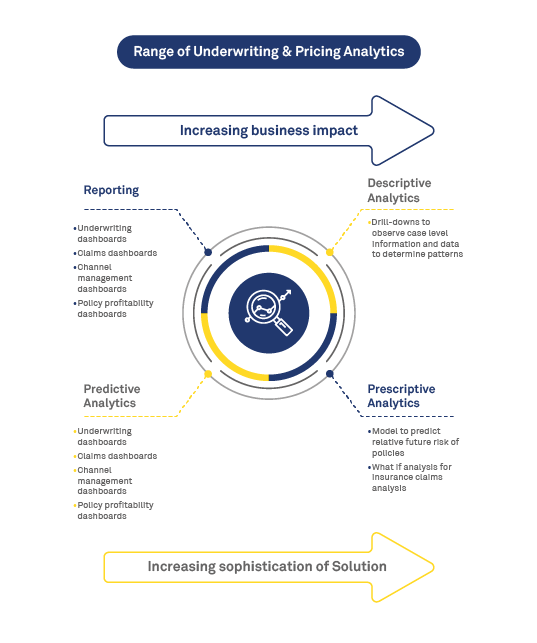 Range of Underwriting & Pricing Analytics

Increasing business impact

Reporting

• Underwriting dashboards
• Claims dashboards
• Channel management dashboards
• Policy profitability dashboards

Descriptive Analytics

• Drill-downs to observe case level information and data to determine patterns

Predictive Analytics

• Underwriting dashboards
• Claims dashboards
• Channel management dashboards
• Policy profitability dashboards

Prescriptive Analytics

• Model to predict relative future risk of policies
• What if analysis for insurance claims analysis

Increasing sophistication of Solution