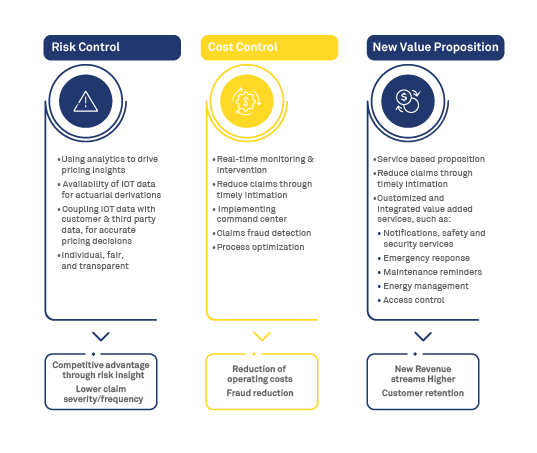 Risk Control

• Using analytics to drive pricing insights
• Availability of IOT data for actuarial derivations
• Coupling IOT data with customer & third party data, for accurate pricing decisions
• Individual, fair, and transparent

Competitive advantage through risk insight
Lower claim severity/frequency

Cost Control

• Real-time monitoring & intervention
• Reduce claims through timely intimation
• Implementing command center
• Claims fraud detection
• Process optimization

Reduction of operating costs
Fraud reduction

New Value Proposition

• Service based proposition
• Reduce claims through timely intimation
• Customized and integrated value added services, such as:
• Notifications, safety and security services
• Emergency response
• Maintenance reminders
• Energy management
• Access control

New Revenue streams Higher
Customer retention