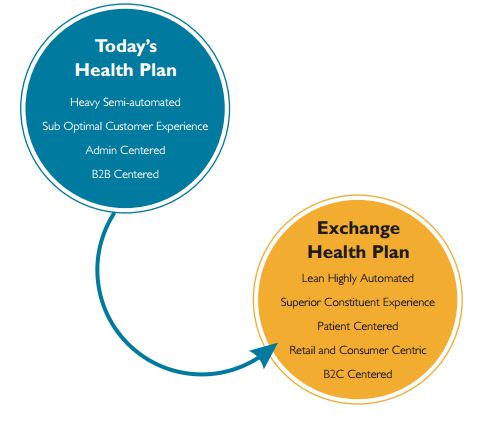 Today's Health Plan

Heavy Semi-automated

Sub Optimal Customer Experience

Admin Centered

B2B Centered

Exchange Health Plan

Lean Highly Automated

Superior Constituent Experience

Patient Centered

Retail and Consumer Centric

B2C Centered