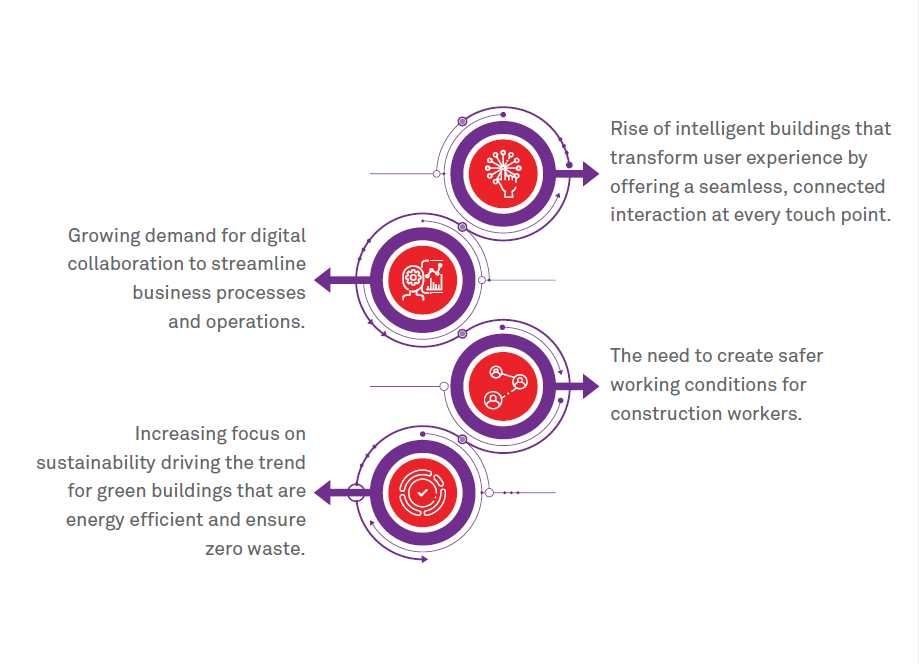 Rise of intelligent buildings that transform user experience by offering a seamless, connected interaction at every touch point.

Growing demand for digital collaboration to streamline business processes and operations.

The need to create safer working conditions for construction workers.

Increasing focus on sustainability driving the trend for green buildings that are energy efficient and ensure zero waste.