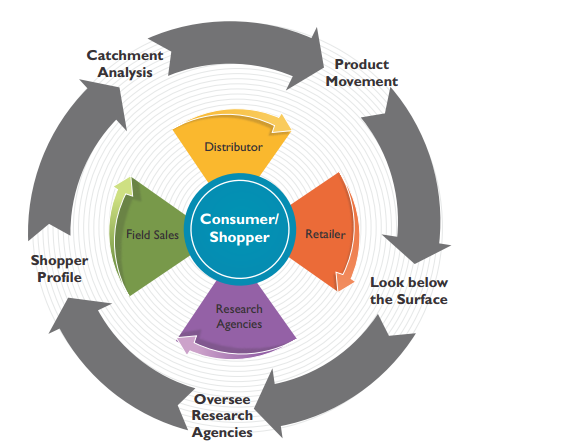 Catchment Analysis

Product Movement

Look below the Surface

Oversee Research Agencies

Shopper Profile

Distributor

Retailer

Research Agencies

Field Sales

Consumer/ Shopper