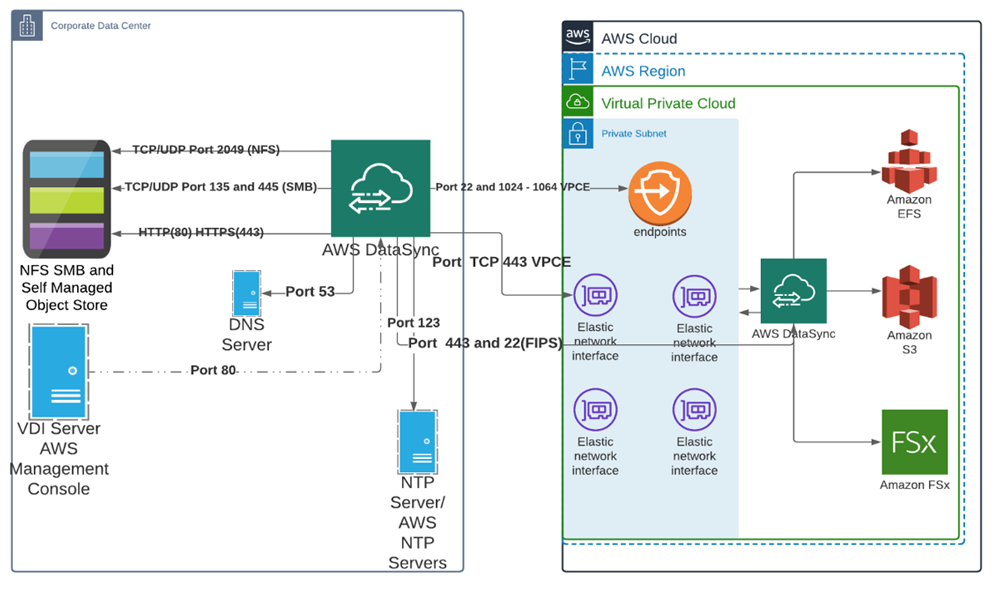 Corporate Data Center

TCP/UDP Port 2049 (NFS)

TCP/UDP Port 135 and 445 (SMB)

HTTP(80) HTTPS(443)

NFS SMB and Self Managed Object Store

AWS DataSync

Port 22 and 1024 - 1064 VPCE

Port TCP 443 VPCE

Port 53

DNS Server

Port 123

Port 443 and 22(FIPS)

Port 80

VDI Server AWS Management Console

NTP Server/ AWS NTP Servers

aws

AWS Cloud

AWS Region

Virtual Private Cloud

Private Subnet

endpoints

Elastic network interface

Elastic network interface

Elastic network interface

Elastic network interface

AWS DataSync

Amazon EFS

Amazon S3

FSx

Amazon FSx