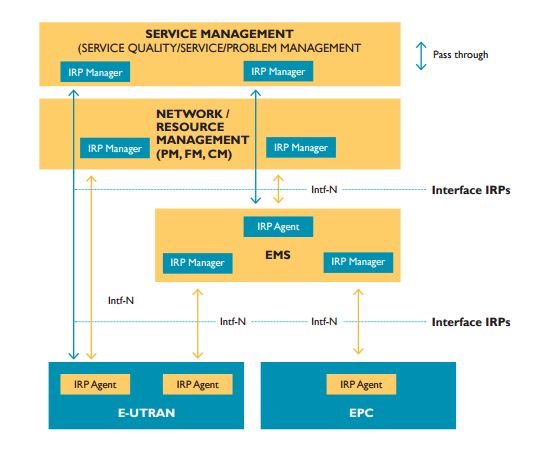 SERVICE MANAGEMENT
(SERVICE QUALITY/SERVICE/PROBLEM MANAGEMENT

Pass through

IRP Manager

IRP Manager

NETWORK / RESOURCE MANAGEMENT (PM, FM, CM)

IRP Manager

IRP Manager

Intf-N

Interface IRPs

IRP Agent

EMS

IRP Manager

IRP Manager

Intf-N

Intf-N

Intf-N

Interface IRPs

IRP Agent

IRP Agent

E-UTRAN

IRP Agent

EPC