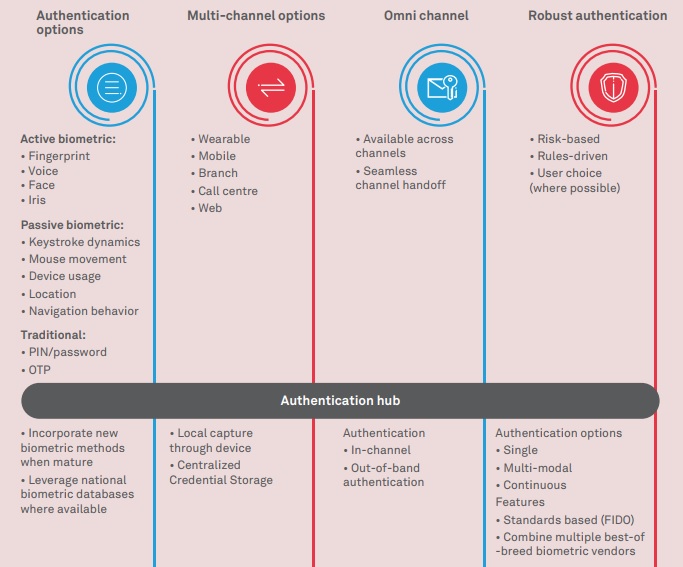 Authentication options

Active biometric:
• Fingerprint
• Voice
• Face
• Iris

Passive biometric:
• Keystroke dynamics
• Mouse movement
• Device usage
• Location
• Navigation behavior

Traditional:
• PIN/password
• OTP

Multi-channel options

• Wearable
• Mobile
• Branch
• Call centre
• Web

Omni channel

• Available across channels
• Seamless channel handoff

Robust authentication

• Risk-based
• Rules-driven
• User choice (where possible)

Authentication hub

• Incorporate new biometric methods when mature
• Leverage national biometric databases where available

• Local capture through device
• Centralized Credential Storage

Authentication
• In-channel
• Out-of-band authentication

Authentication options
• Single
• Multi-modal
• Continuous
Features
• Standards based (FIDO)
• Combine multiple best-of -breed biometric vendors