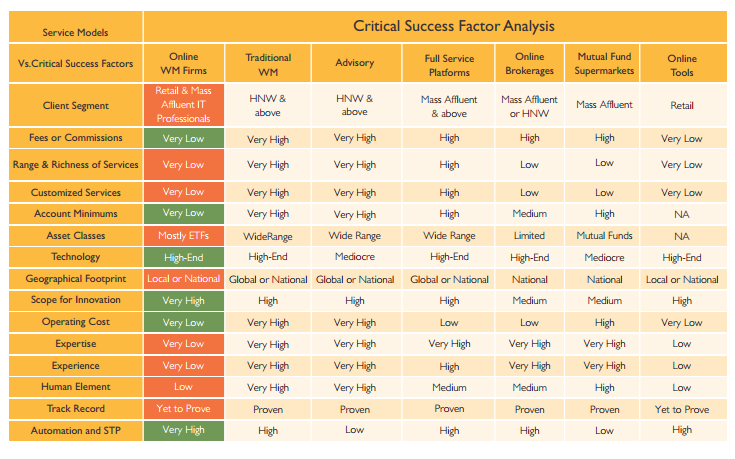 | Service Models | Critical Success Factor Analysis | | | | | | |
|---|---|---|---|---|---|---|---|
| Vs.Critical Success Factors | Online WM Firms | Traditional WM | Advisory | Full Service Platforms | Online Brokerages | Mutual Fund Supermarkets | Online Tools |
| Client Segment | Retail & Mass Affluent IT Professionals | HNW & above | HNW & above | Mass Affluent & above | Mass Affluent or HNW | Mass Affluent | Retail |
| Fees or Commissions | Very Low | Very High | Very High | High | High | High | Very Low |
| Range & Richness of Services | Very Low | Very High | Very High | High | Low | Low | Very Low |
| Customized Services | Very Low | Very High | Very High | High | Low | Low | Very Low |
| Account Minimums | Very Low | Very High | Very High | High | Medium | High | NA |
| Asset Classes | Mostly ETFs | WideRange | Wide Range | Wide Range | Limited | Mutual Funds | NA |
| Technology | High-End | High-End | Mediocre | High-End | High-End | Mediocre | High-End |
| Geographical Footprint | Local or National | Global or National | Global or National | Global or National | National | National | Local or National |
| Scope for Innovation | Very High | High | High | High | Medium | Medium | High |
| Operating Cost | Very Low | Very High | Very High | Low | Low | High | Very Low |
| Expertise | Very Low | Very High | Very High | Very High | Very High | Very High | Low |
| Experience | Very Low | Very High | Very High | High | Very High | Very High | Low |
| Human Element | Low | Very High | Very High | Medium | Medium | High | Low |
| Track Record | Yet to Prove | Proven | Proven | Proven | Proven | Proven | Yet to Prove |
| Automation and STP | Very High | High | Low | High | High | Low | High |