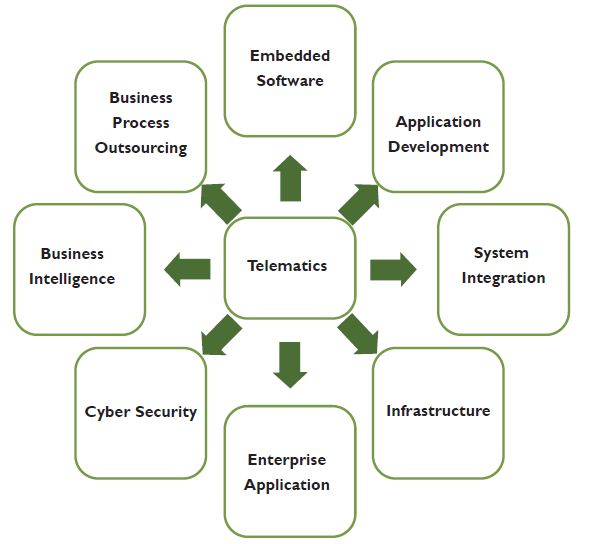 Embedded Software

Business Process Outsourcing

Application Development

Business Intelligence

Telematics

System Integration

Cyber Security

Infrastructure

Enterprise Application