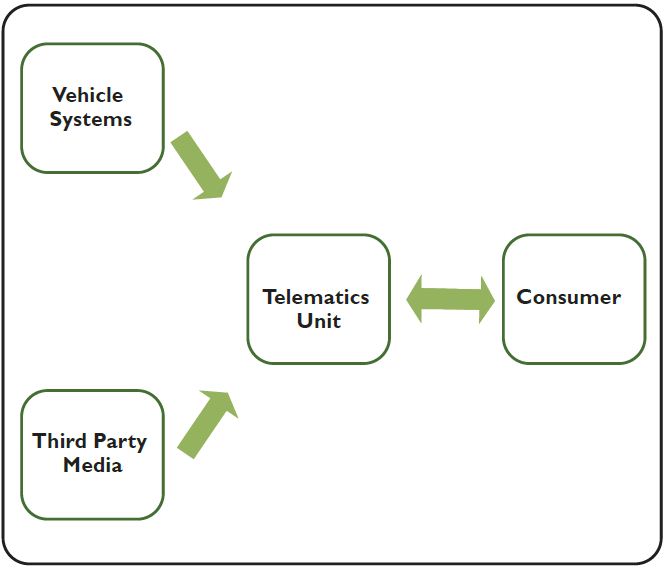 Vehicle Systems

Telematics Unit

Consumer

Third Party Media