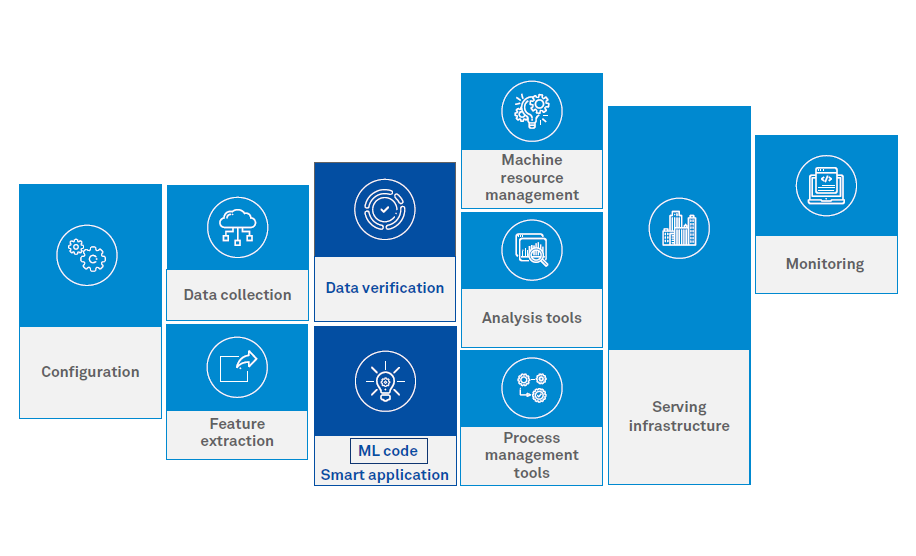 Configuration

Data collection

Feature extraction

Data verification

ML code

Smart application

Machine resource management

Analysis tools

Process management tools

Serving infrastructure

Monitoring