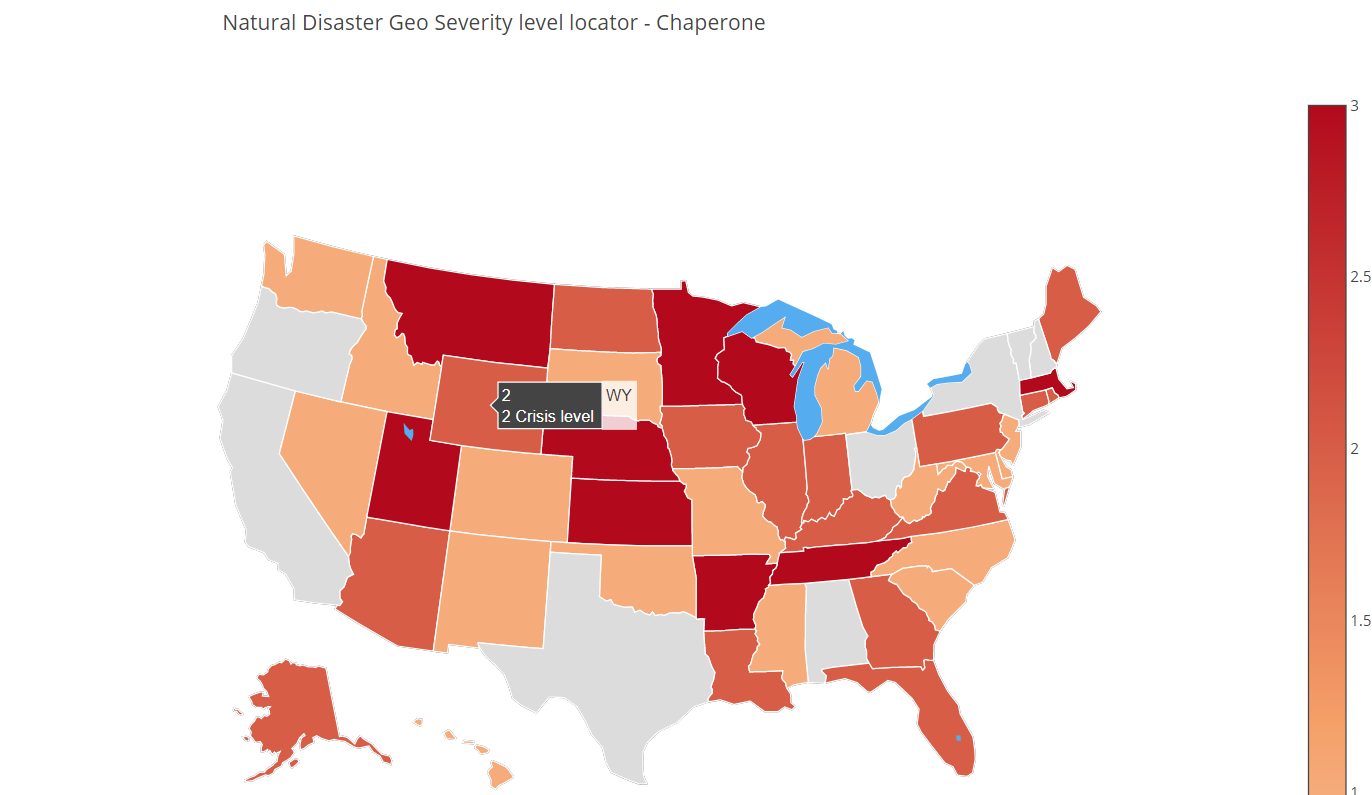 Natural Disaster Geo Severity level locator - Chaperone

2
2 Crisis level
WY

3
2.5
2
1.5
1