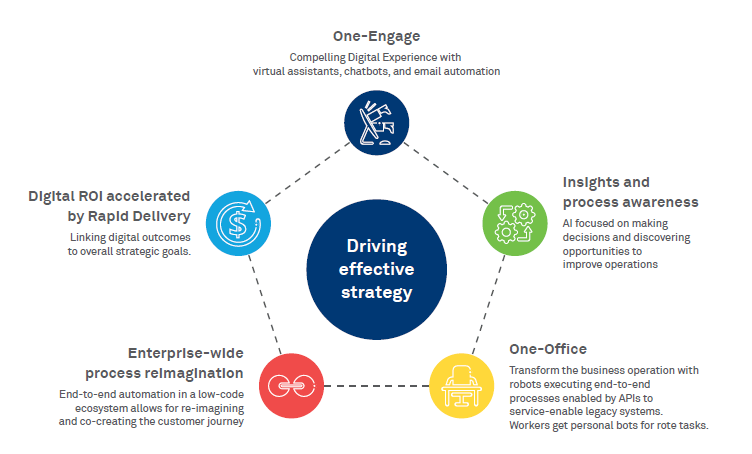 One-Engage

Compelling Digital Experience with virtual assistants, chatbots, and email automation

Digital ROI accelerated by Rapid Delivery

Linking digital outcomes to overall strategic goals.

Driving effective strategy

Insights and process awareness

AI focused on making decisions and discovering opportunities to improve operations

Enterprise-wide process reimagination

End-to-end automation in a low-code ecosystem allows for re-imagining and co-creating the customer journey

One-Office

Transform the business operation with robots executing end-to-end processes enabled by APIs to service-enable legacy systems. Workers get personal bots for rote tasks.