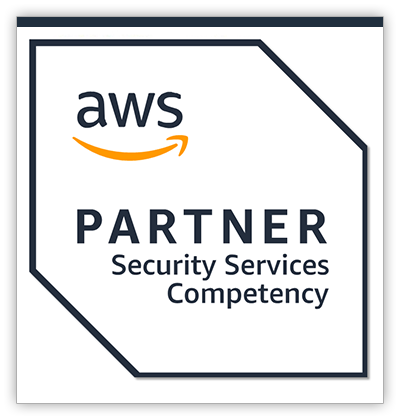 aws

PARTNER
Security Services
Competency