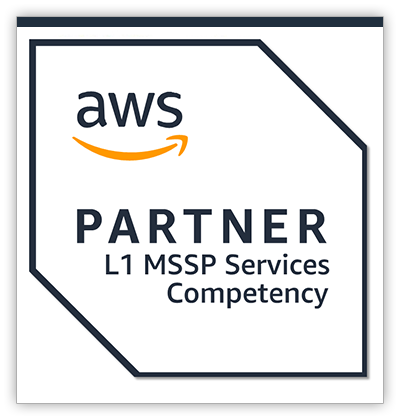 aws

PARTNER
L1 MSSP Services
Competency