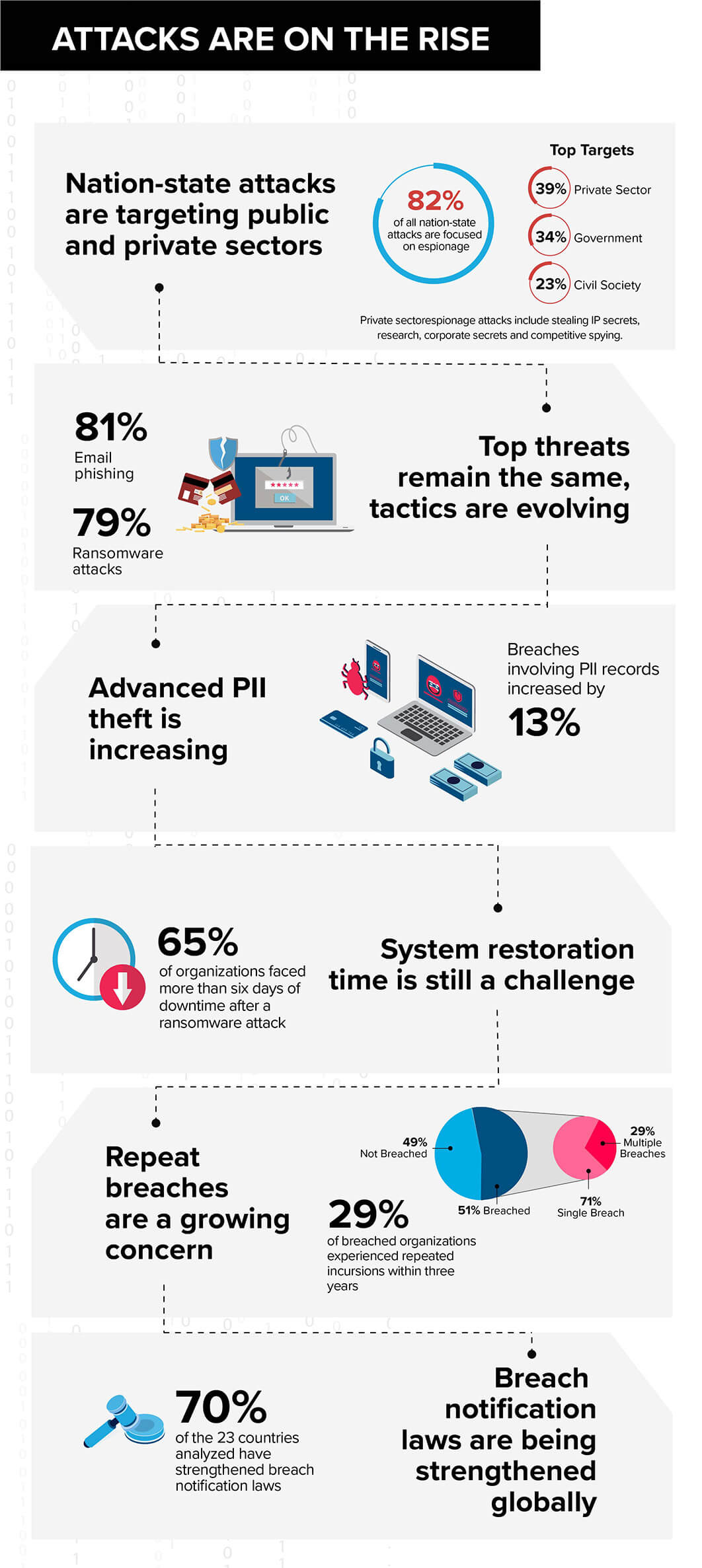 ATTACKS ARE ON THE RISE

Nation-state attacks are targeting public and private sectors

82%
of all nation-state attacks are focused on espionage

Top Targets
39% Private Sector
34% Government
23% Civil Society

Private sectorespionage attacks include stealing IP secrets, research, corporate secrets and competitive spying.

81%
Email phishing

79%
Ransomware attacks

*****
OK

Top threats remain the same, tactics are evolving

Advanced PII theft is increasing

Breaches involving PII records increased by
13%

65%
of organizations faced more than six days of downtime after a ransomware attack

System restoration time is still a challenge

Repeat breaches are a growing concern

49%
Not Breached
51% Breached
29%
Multiple Breaches
71%
Single Breach

29%
of breached organizations experienced repeated incursions within three years

70%
of the 23 countries analyzed have strengthened breach notification laws

Breach notification laws are being strengthened globally