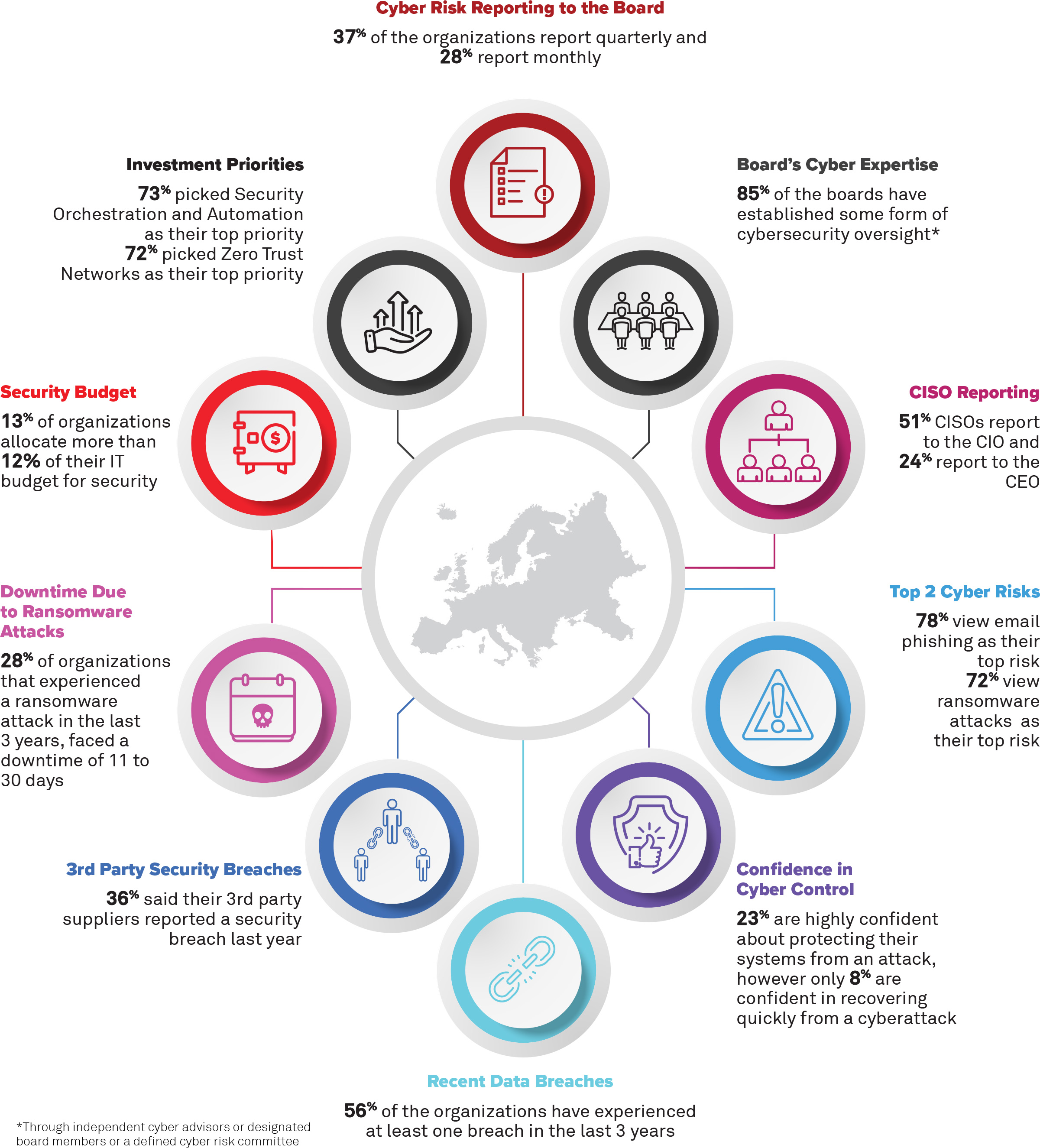 Cyber Risk Reporting to the Board

37% of the organizations report quarterly and 28% report monthly

Investment Priorities

73% picked Security Orchestration and Automation as their top priority
72% picked Zero Trust Networks as their top priority

Board's Cyber Expertise

85% of the boards have established some form of cybersecurity oversight*

Security Budget

13% of organizations allocate more than 12% of their IT budget for security

CISO Reporting

51% CISOs report to the CIO and 24% report to the CEO

Downtime Due to Ransomware Attacks

28% of organizations that experienced a ransomware attack in the last 3 years, faced a downtime of 11 to 30 days

Top 2 Cyber Risks

78% view email phishing as their top risk
72% view ransomware attacks as their top risk

3rd Party Security Breaches

36% said their 3rd party suppliers reported a security breach last year

Confidence in Cyber Control

23% are highly confident about protecting their systems from an attack, however only 8% are confident in recovering quickly from a cyberattack

Recent Data Breaches

56% of the organizations have experienced at least one breach in the last 3 years

*Through independent cyber advisors or designated board members or a defined cyber risk committee