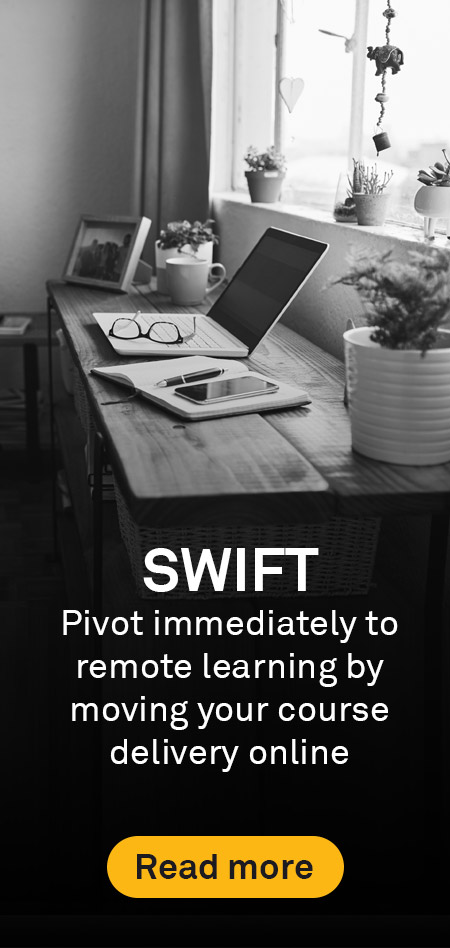 SWIFT

Pivot immediately to remote learning by moving your course delivery online

Read more